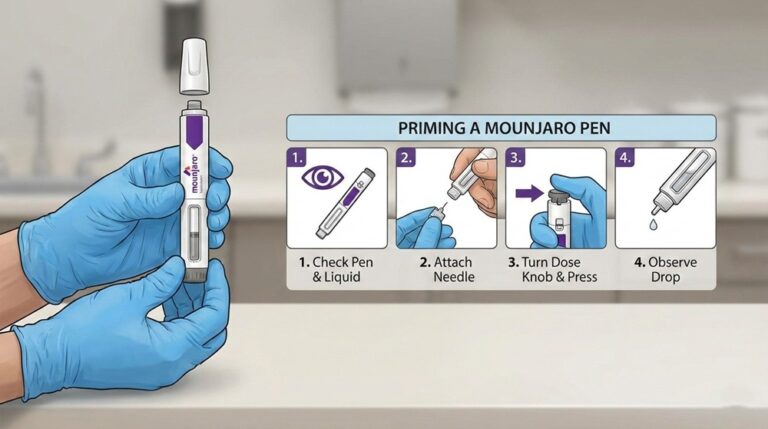 mounjaro

PRIMING A MOUNJARO PEN

1.

2.

3.

4.

1. Check Pen & Liquid

2. Attach Needle

3. Turn Dose Knob & Press

4. Observe Drop